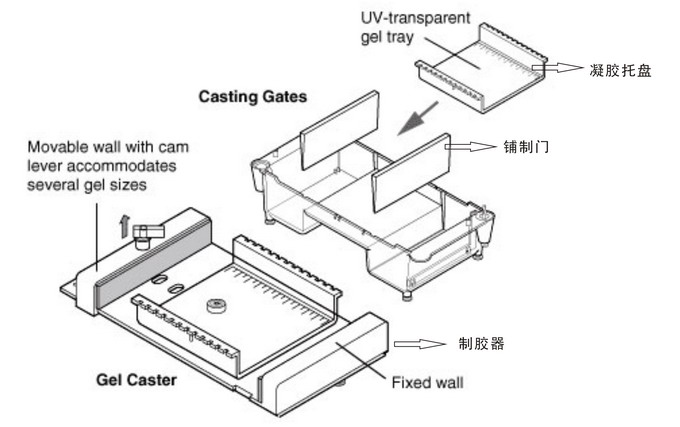 UV-transparent gel tray

凝胶托盘

Casting Gates

铺制门

Movable wall with cam lever accommodates several gel sizes

制胶器

Gel Caster

Fixed wall